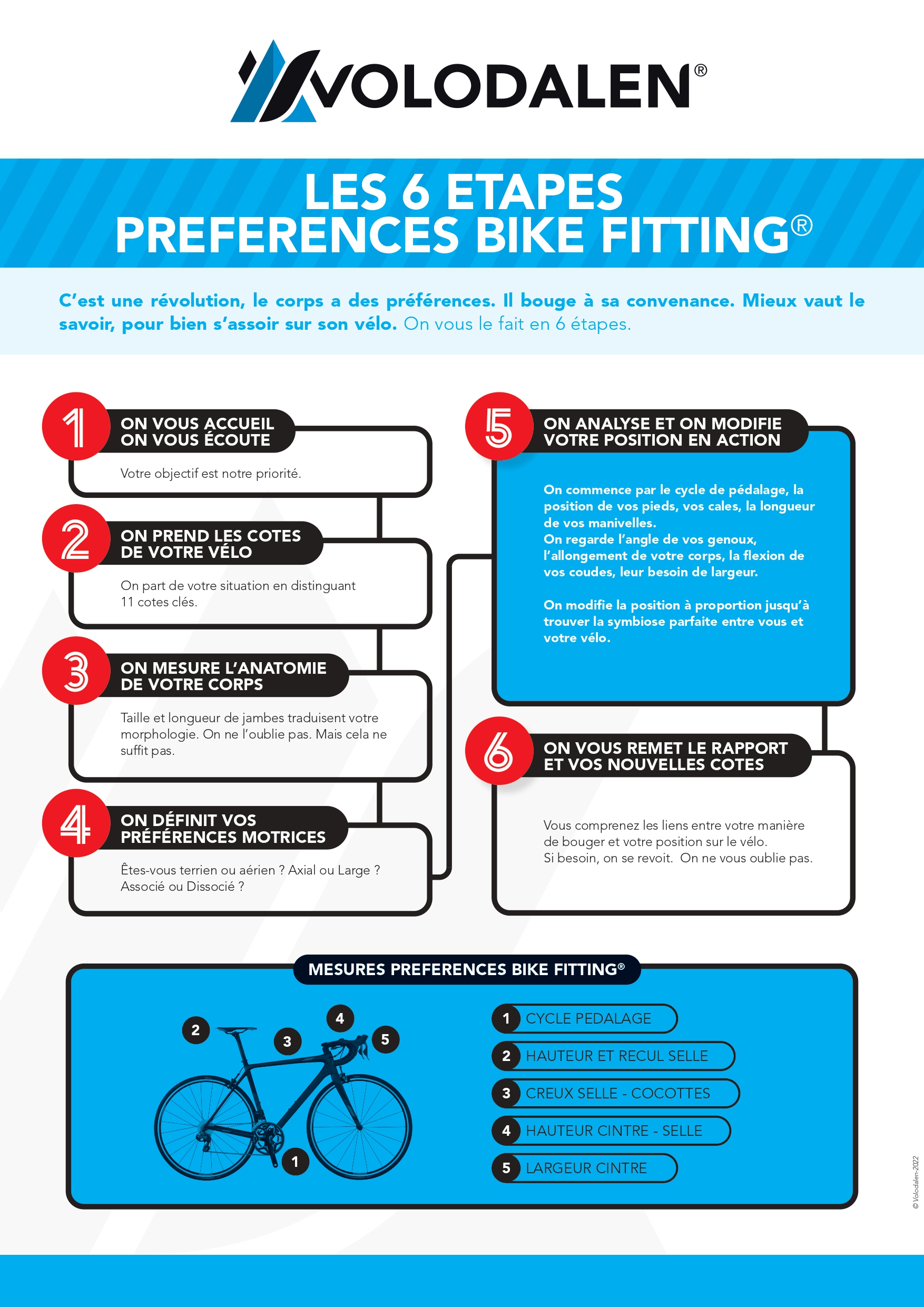 VOLODALEN®

LES 6 ETAPES
PREFERENCES BIKE FITTING®

C'est une révolution, le corps a des préférences. Il bouge à sa convenance. Mieux vaut le savoir, pour bien s'assoir sur son vélo. On vous le fait en 6 étapes.

1 ON VOUS ACCUEIL ON VOUS ÉCOUTE

Votre objectif est notre priorité.

2 ON PREND LES COTES DE VOTRE VÉLO

On part de votre situation en distinguant 11 cotes clés.

3 ON MESURE L'ANATOMIE DE VOTRE CORPS

Taille et longueur de jambes traduisent votre morphologie. On ne l'oublie pas. Mais cela ne suffit pas.

4 ON DÉFINIT VOS PRÉFÉRENCES MOTRICES

Êtes-vous terrien ou aérien ? Axial ou Large ? Associé ou Dissocié ?

5 ON ANALYSE ET ON MODIFIE VOTRE POSITION EN ACTION

On commence par le cycle de pédalage, la position de vos pieds, vos cales, la longueur de vos manivelles.
On regarde l'angle de vos genoux, l'allongement de votre corps, la flexion de vos coudes, leur besoin de largeur.

On modifie la position à proportion jusqu'à trouver la symbiose parfaite entre vous et votre vélo.

6 ON VOUS REMET LE RAPPORT ET VOS NOUVELLES COTES

Vous comprenez les liens entre votre manière de bouger et votre position sur le vélo.
Si besoin, on se revoit. On ne vous oublie pas.

MESURES PREFERENCES BIKE FITTING®

2 3 4 5 1

1 CYCLE PEDALAGE
2 HAUTEUR ET RECUL SELLE
3 CREUX SELLE - COCOTTES
4 HAUTEUR CINTRE - SELLE
5 LARGEUR CINTRE

© Volodalen-2022